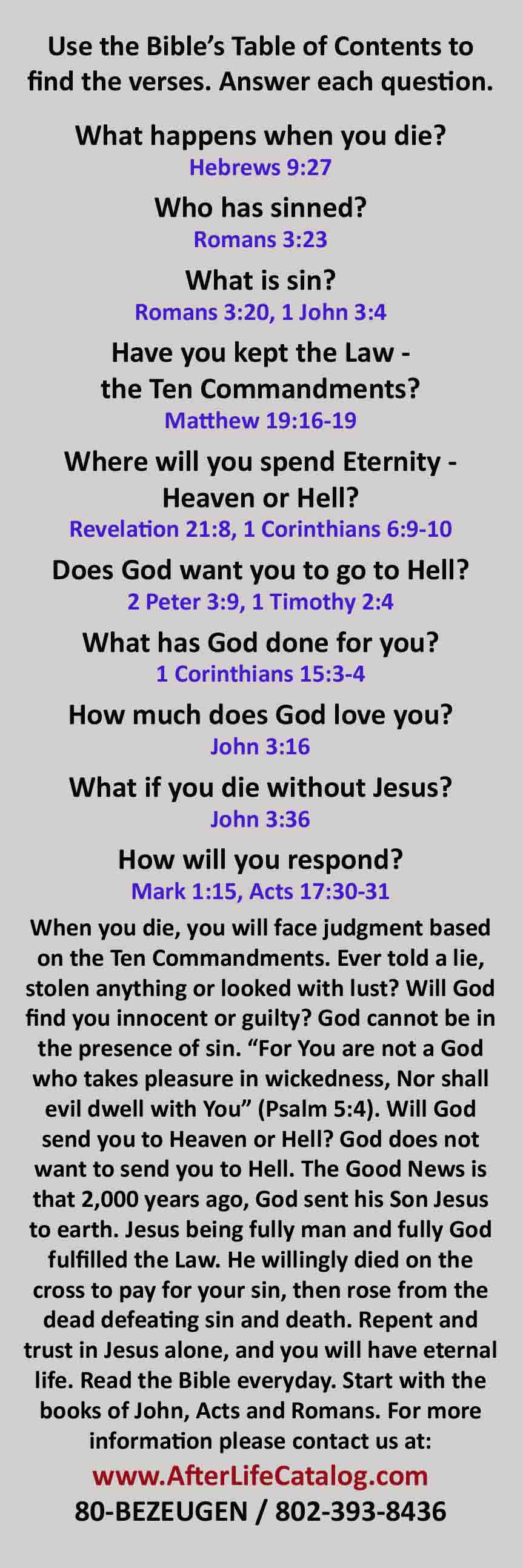 Use the Bible's Table of Contents to find the verses. Answer each question.

What happens when you die?
Hebrews 9:27

Who has sinned?
Romans 3:23

What is sin?
Romans 3:20, 1 John 3:4

Have you kept the Law - the Ten Commandments?
Matthew 19:16-19

Where will you spend Eternity - Heaven or Hell?
Revelation 21:8, 1 Corinthians 6:9-10

Does God want you to go to Hell?
2 Peter 3:9, 1 Timothy 2:4

What has God done for you?
1 Corinthians 15:3-4

How much does God love you?
John 3:16

What if you die without Jesus?
John 3:36

How will you respond?
Mark 1:15, Acts 17:30-31

When you die, you will face judgment based on the Ten Commandments. Ever told a lie, stolen anything or looked with lust? Will God find you innocent or guilty? God cannot be in the presence of sin. "For You are not a God who takes pleasure in wickedness, Nor shall evil dwell with You" (Psalm 5:4). Will God send you to Heaven or Hell? God does not want to send you to Hell. The Good News is that 2,000 years ago, God sent his Son Jesus to earth. Jesus being fully man and fully God fulfilled the Law. He willingly died on the cross to pay for your sin, then rose from the dead defeating sin and death. Repent and trust in Jesus alone, and you will have eternal life. Read the Bible everyday. Start with the books of John, Acts and Romans. For more information please contact us at:

www.AfterLifeCatalog.com
80-BEZEUGEN / 802-393-8436